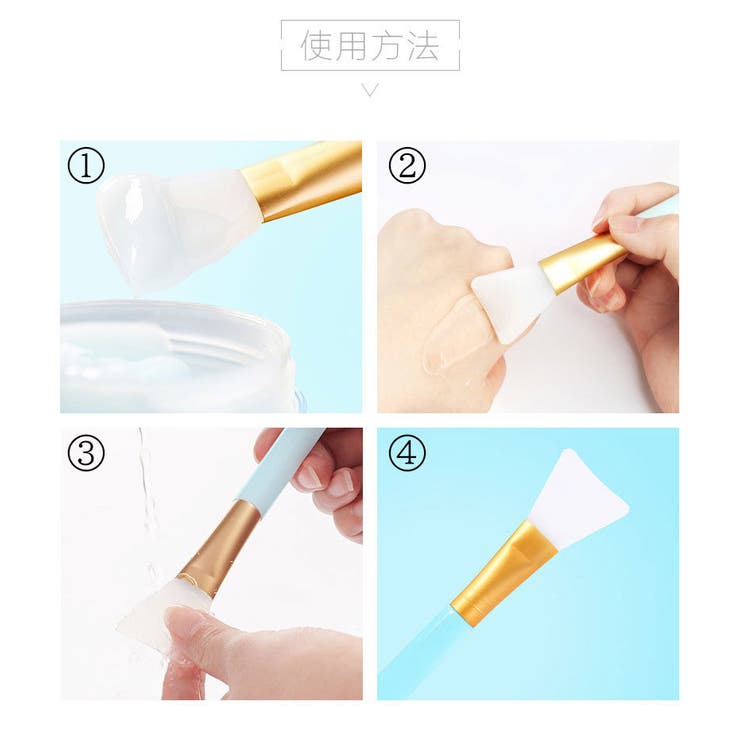 使用方法

①

②

③

④