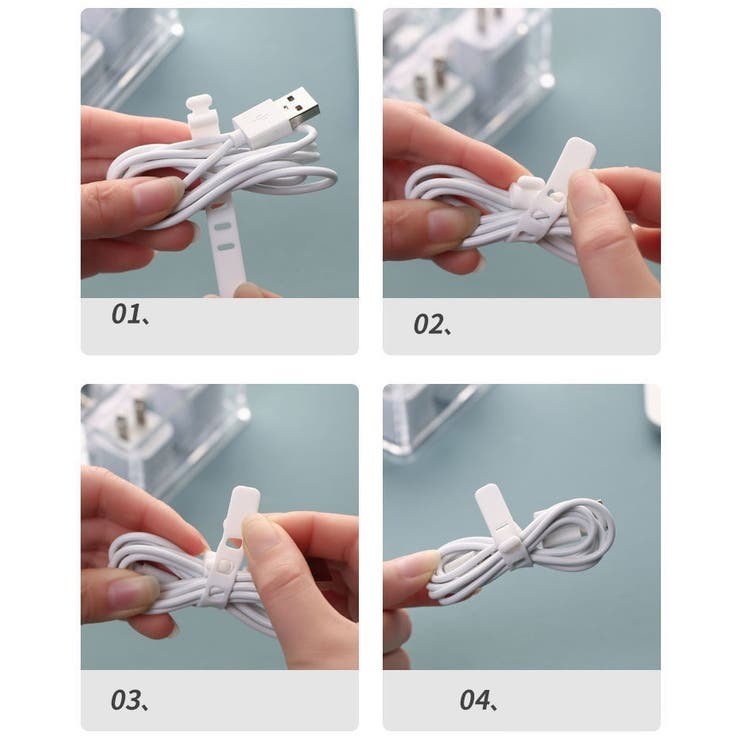 01、

02、

03、

04、