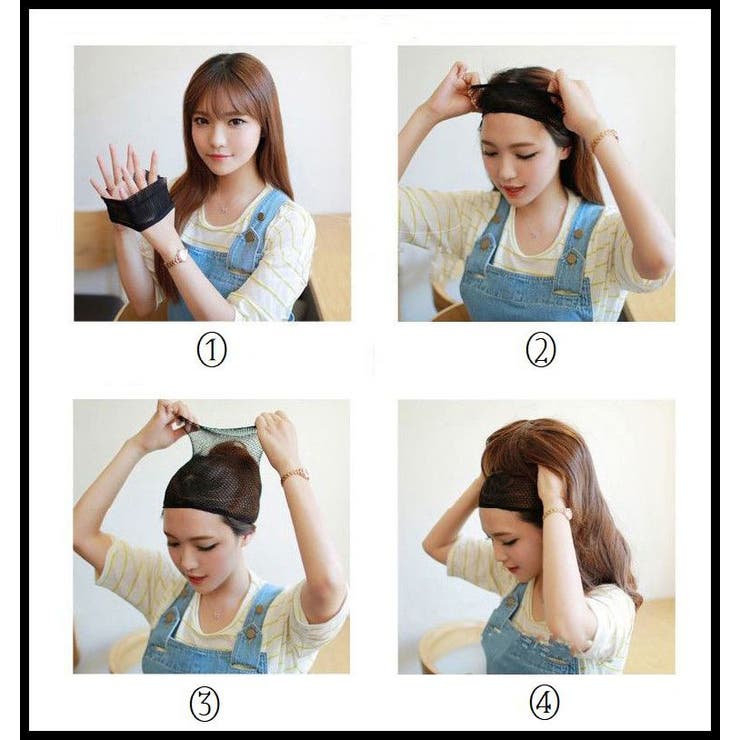 ①

②

③

④