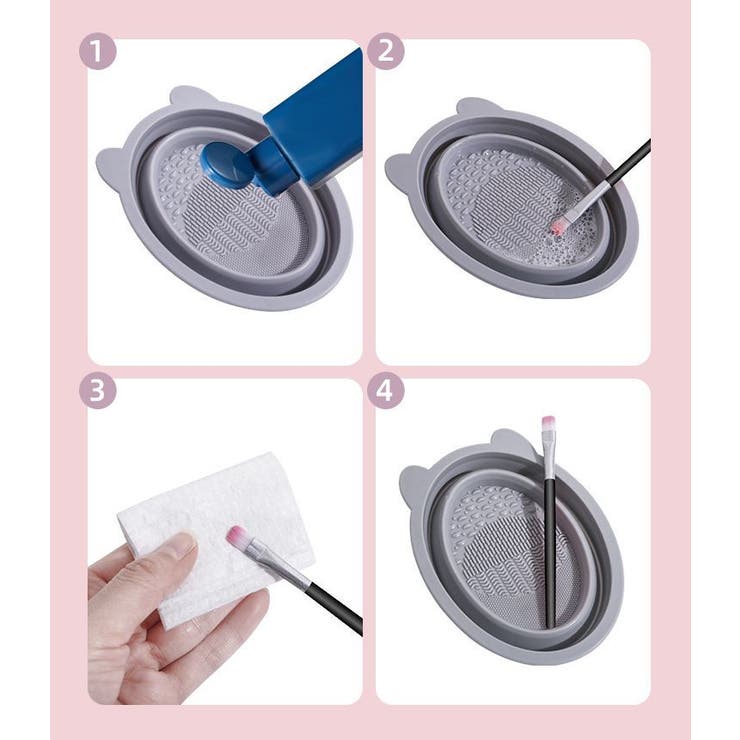 1
2
3
4