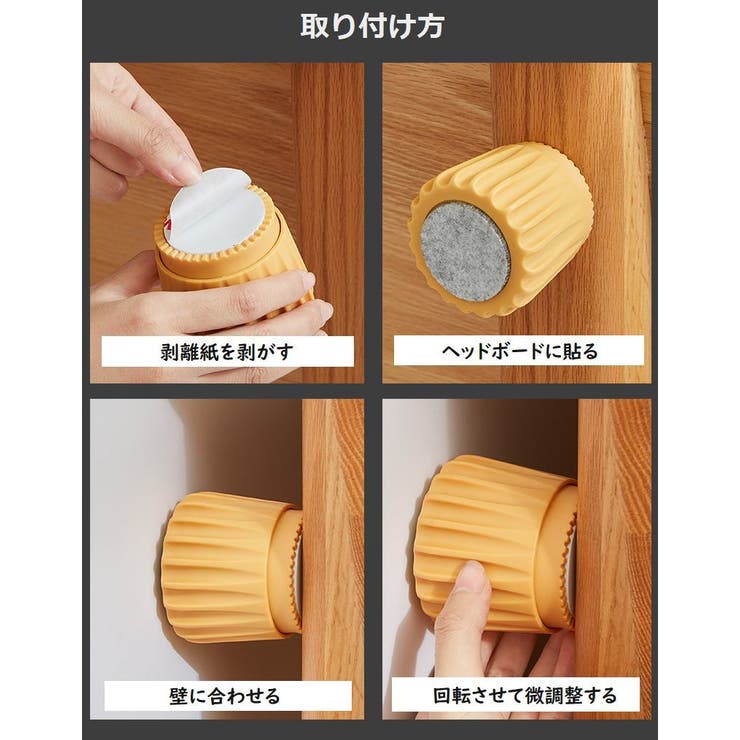 取り付け方

剥離紙を剥がす

ヘッドボードに貼る

壁に合わせる

回転させて微調整する