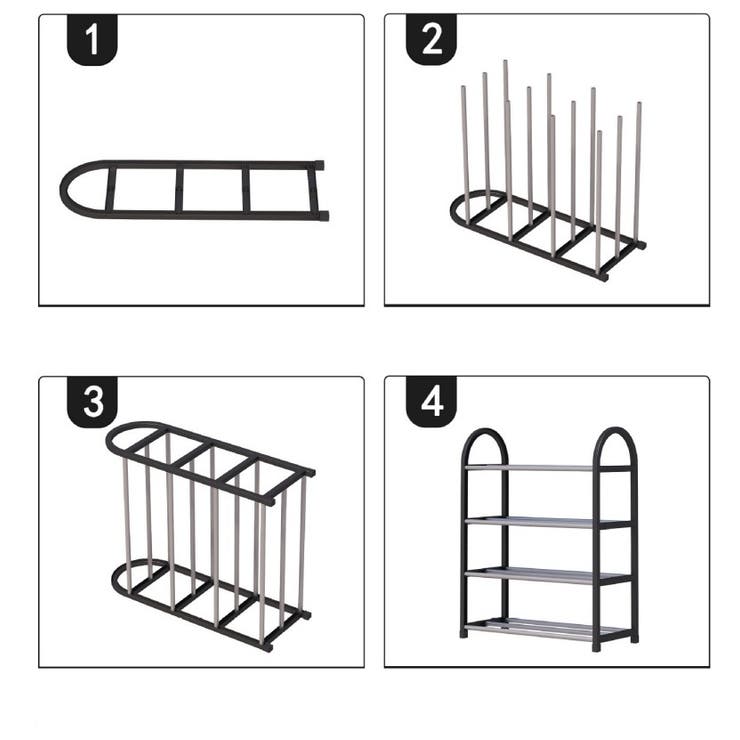 1

2

3

4