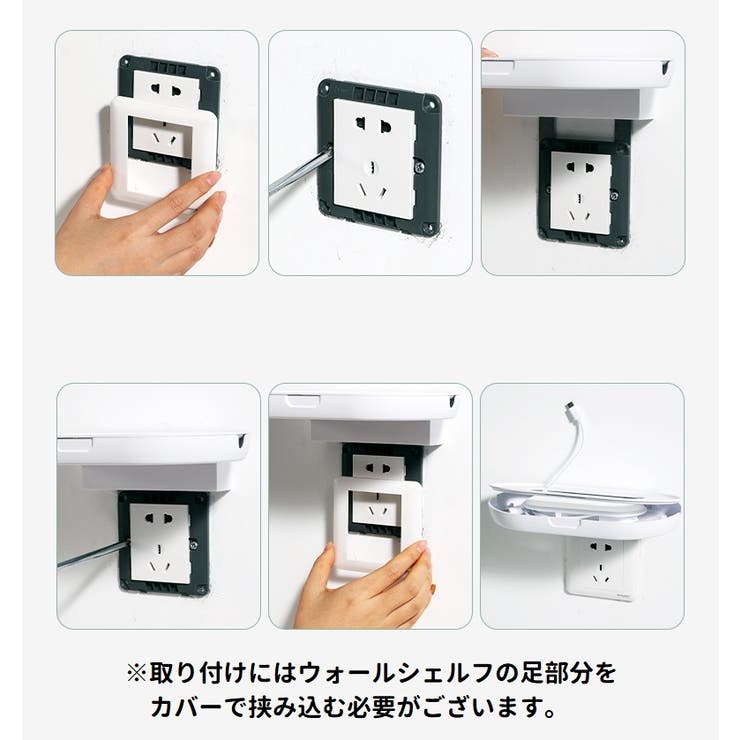 ※取り付けにはウォールシェルフの足部分をカバーで挟み込む必要がございます。