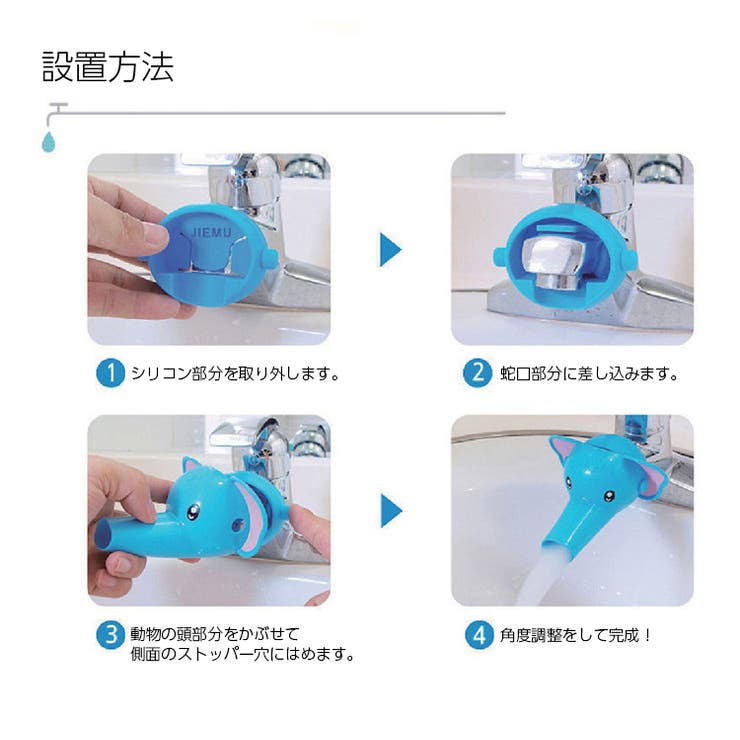 設置方法

JIEMU

1 シリコン部分を取り外します。

2 蛇口部分に差し込みます。

3 動物の頭部分をかぶせて側面のストッパー穴にはめます。

4 角度調整をして完成！