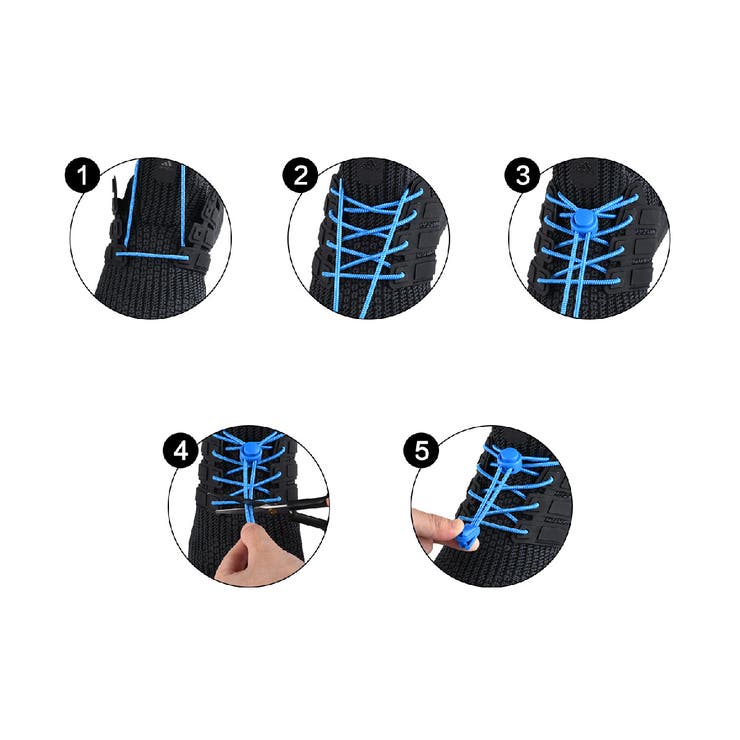 1

2

3

4

5