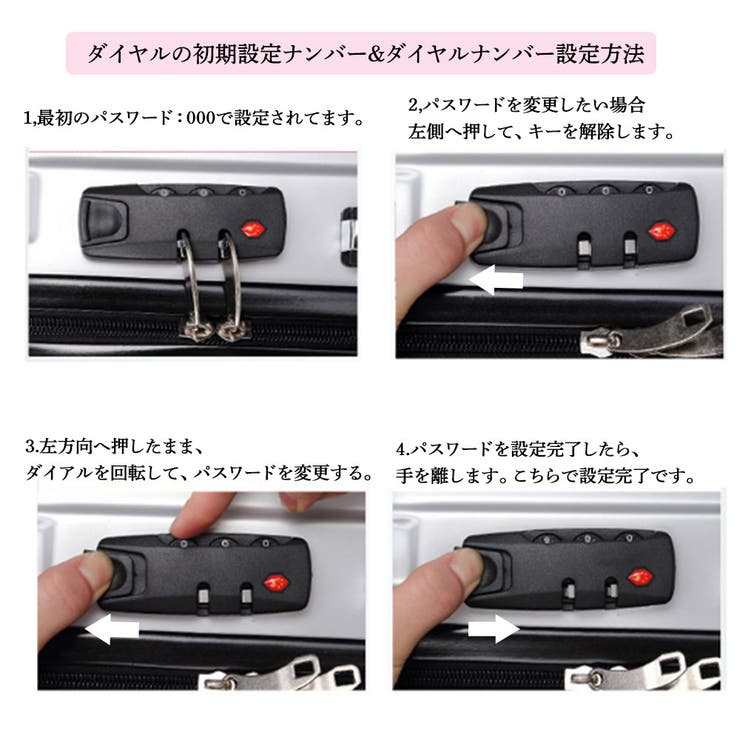 ダイヤルの初期設定ナンバー&ダイヤルナンバー設定方法

1,最初のパスワード：000で設定されてます。

2,パスワードを変更したい場合
左側へ押して、キーを解除します。

3.左方向へ押したまま、
ダイアルを回転して、パスワードを変更する。

4.パスワードを設定完了したら、
手を離します。こちらで設定完了です。