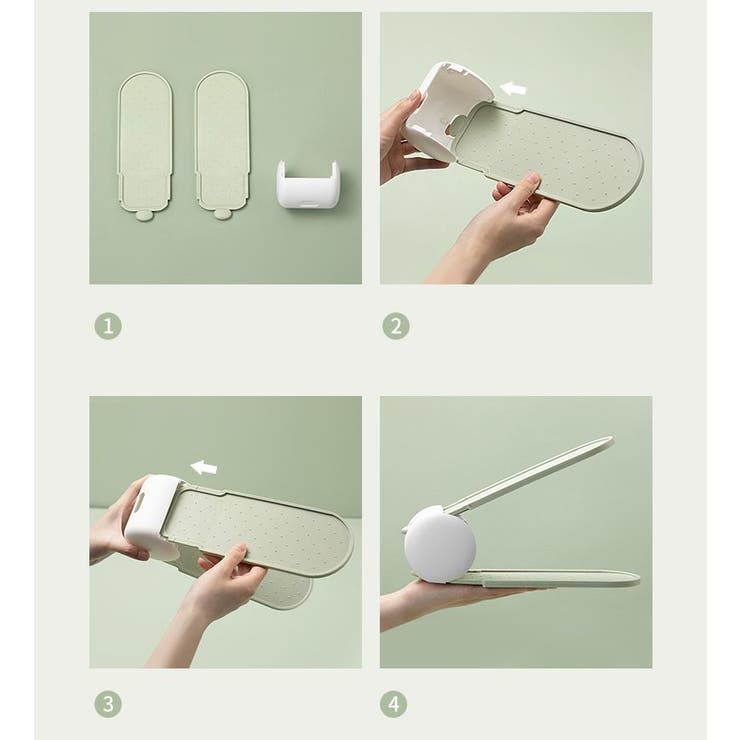 1

2

3

4