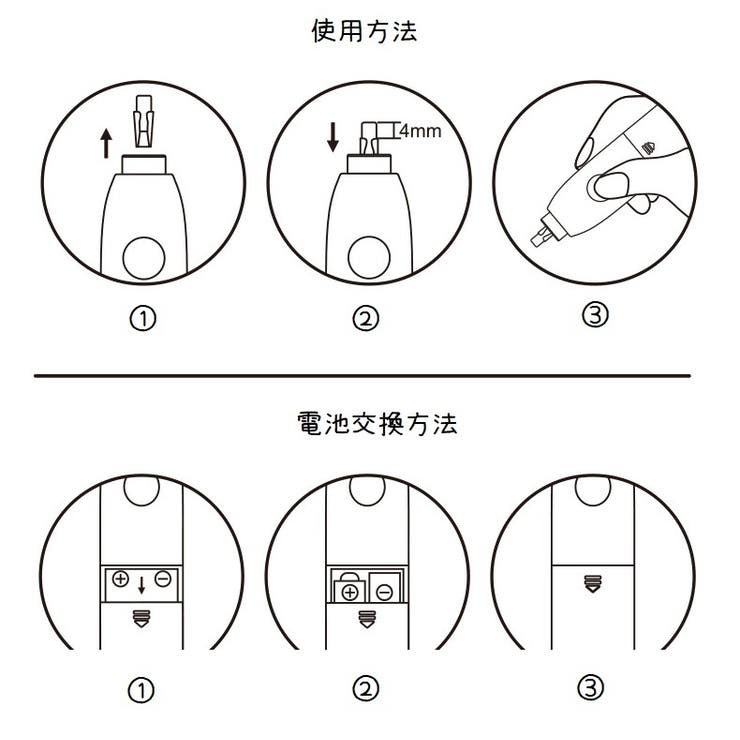 使用方法

4mm

①

②

③

電池交換方法

⊕ ⊖

⊕ ⊖

①

②

③