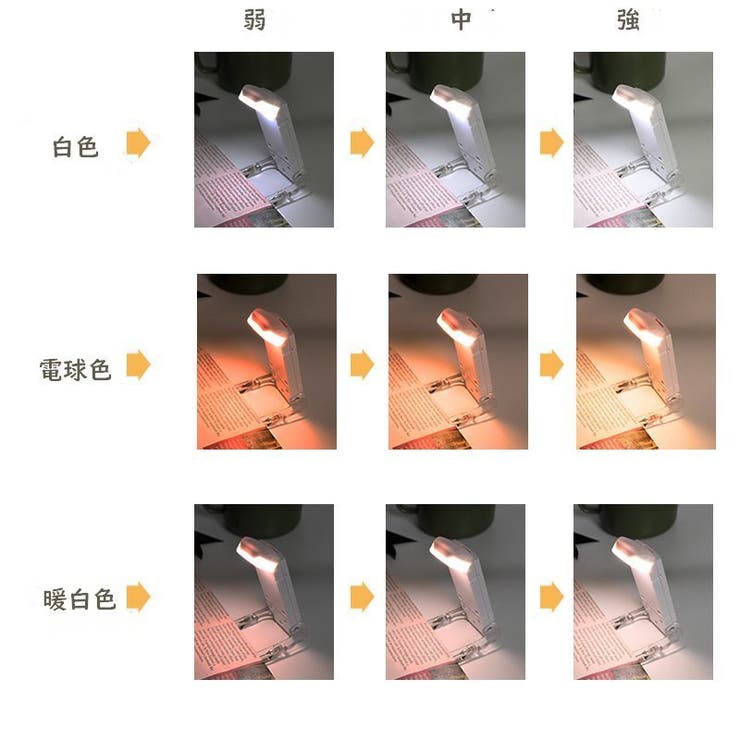 弱 中 強

白色

電球色

暖白色