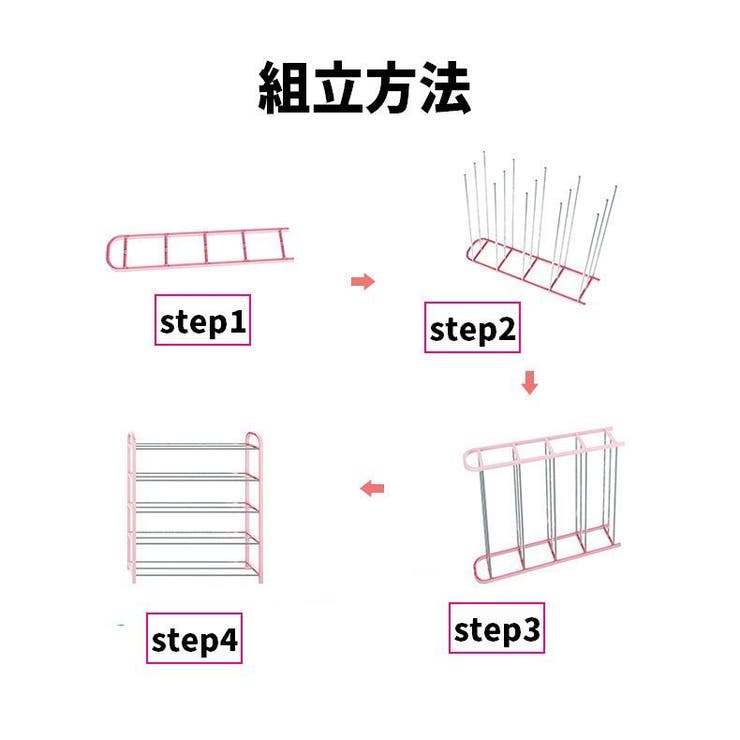 組立方法

step1

step2

step3

step4