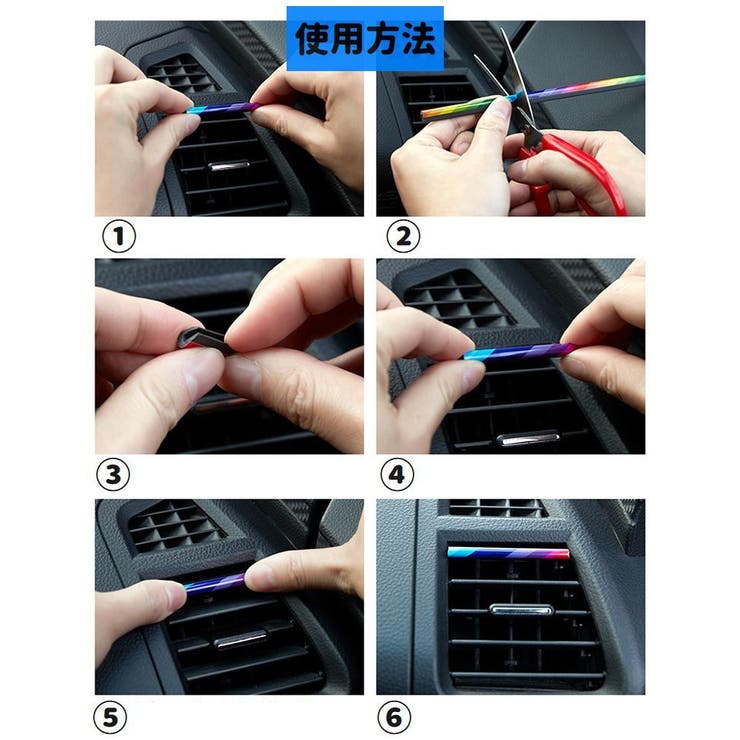 使用方法

①

②

③

④

⑤

⑥