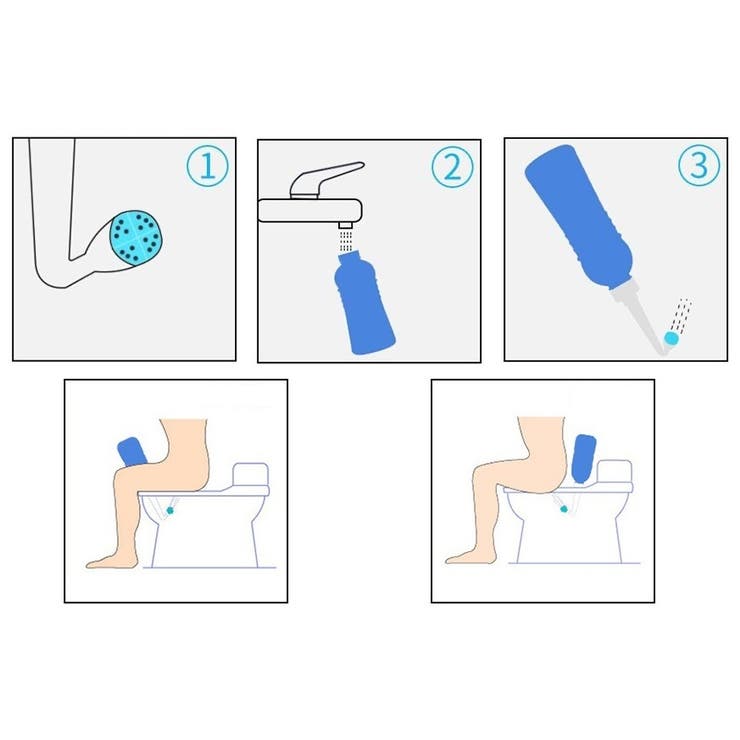 ①

②

③