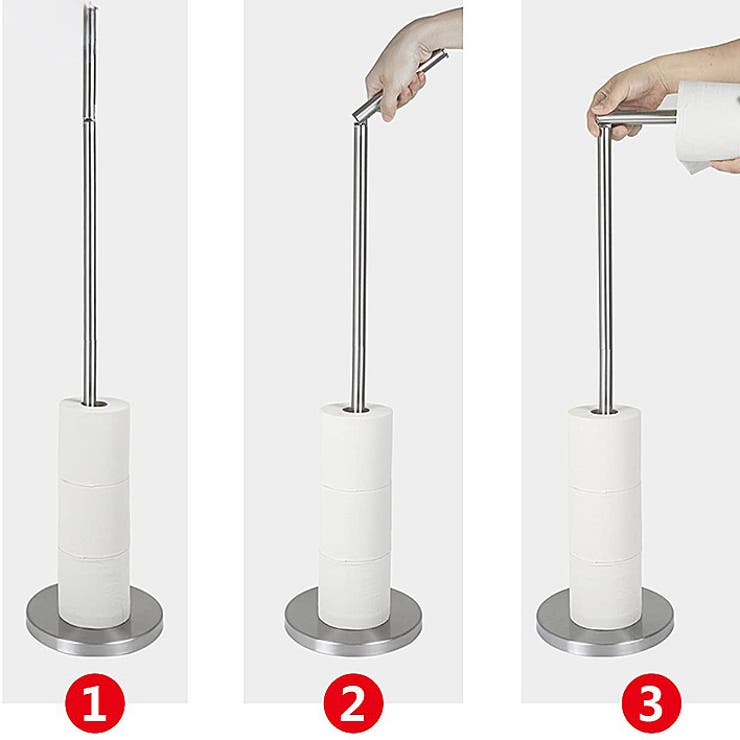 1

2

3