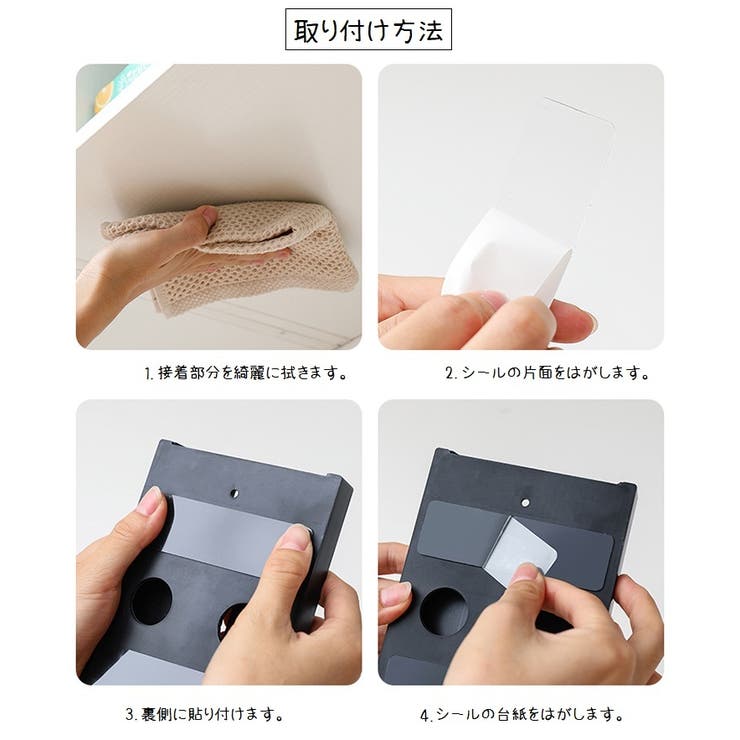 取り付け方法

1. 接着部分を綺麗に拭きます。

2. シールの片面をはがします。

3. 裏側に貼り付けます。

4. シールの台紙をはがします。