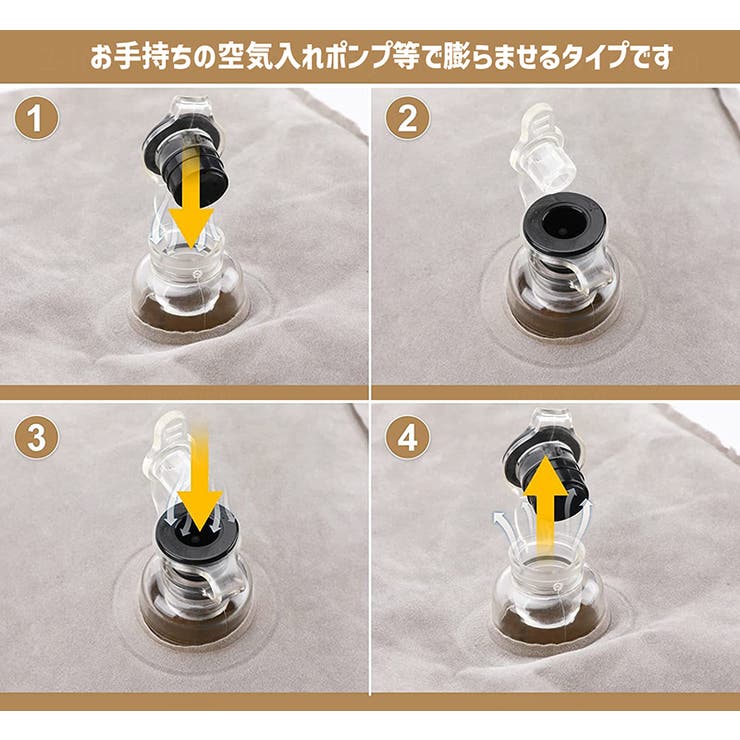 お手持ちの空気入れポンプ等で膨らませるタイプです

1

2

3

4