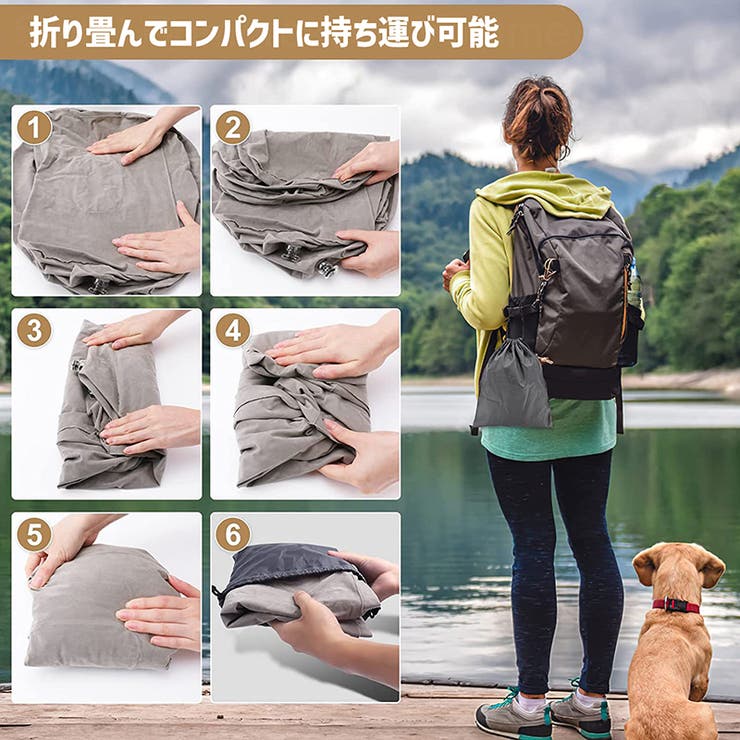 折り畳んでコンパクトに持ち運び可能

1

2

3

4

5

6