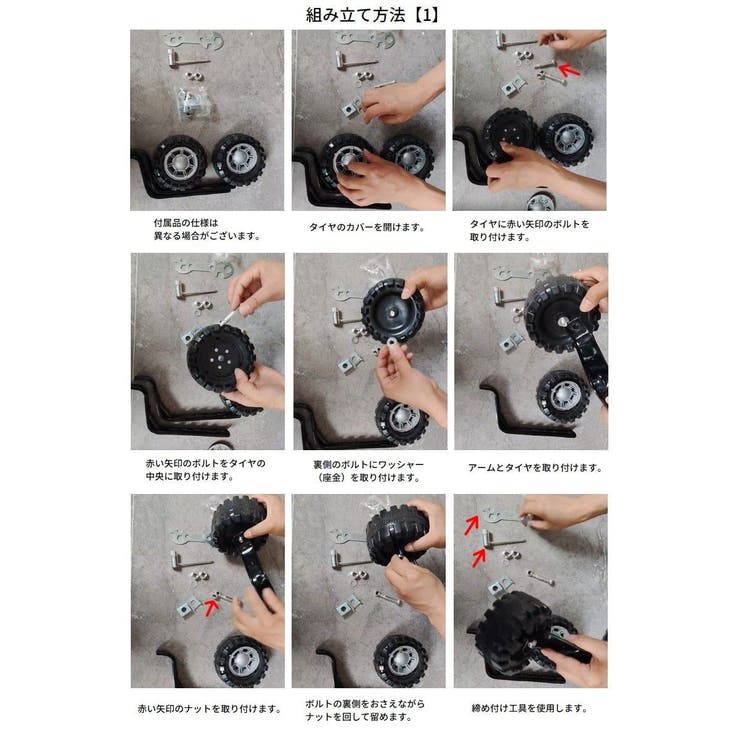 組み立て方法【1】

付属品の仕様は異なる場合がございます。

タイヤのカバーを開けます。

タイヤに赤い矢印のボルトを取り付けます。

赤い矢印のボルトをタイヤの中央に取り付けます。

裏側のボルトにワッシャー（座金）を取り付けます。

アームとタイヤを取り付けます。

赤い矢印のナットを取り付けます。

ボルトの裏側をおさえながらナットを回して留めます。

締め付け工具を使用します。