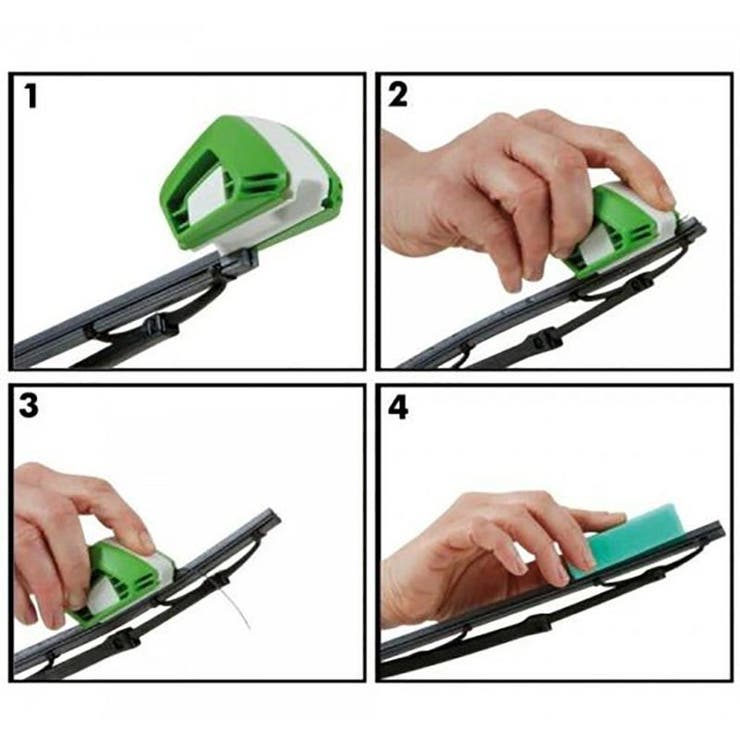 1

2

3

4