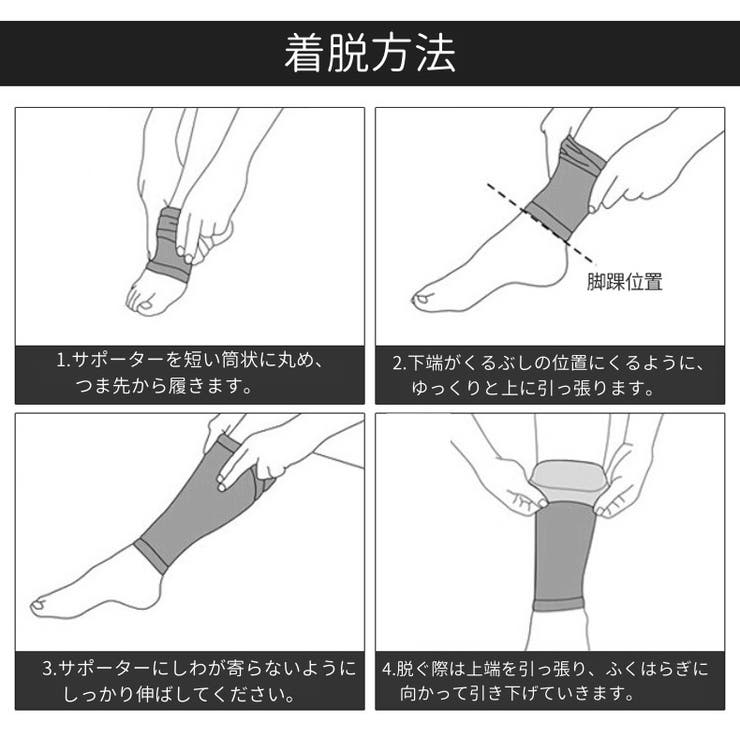 着脱方法

1.サポーターを短い筒状に丸め、つま先から履きます。

脚踝位置

2.下端がくるぶしの位置にくるように、ゆっくりと上に引っ張ります。

3.サポーターにしわが寄らないようにしっかり伸ばしてください。

4.脱ぐ際は上端を引っ張り、ふくはらぎに向かって引き下げていきます。