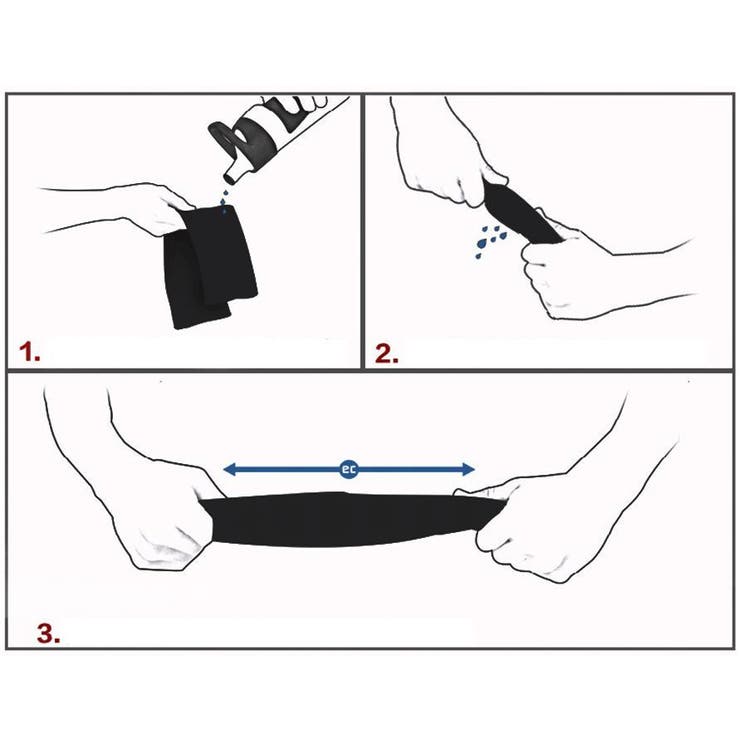 1.

2.

ec

3.