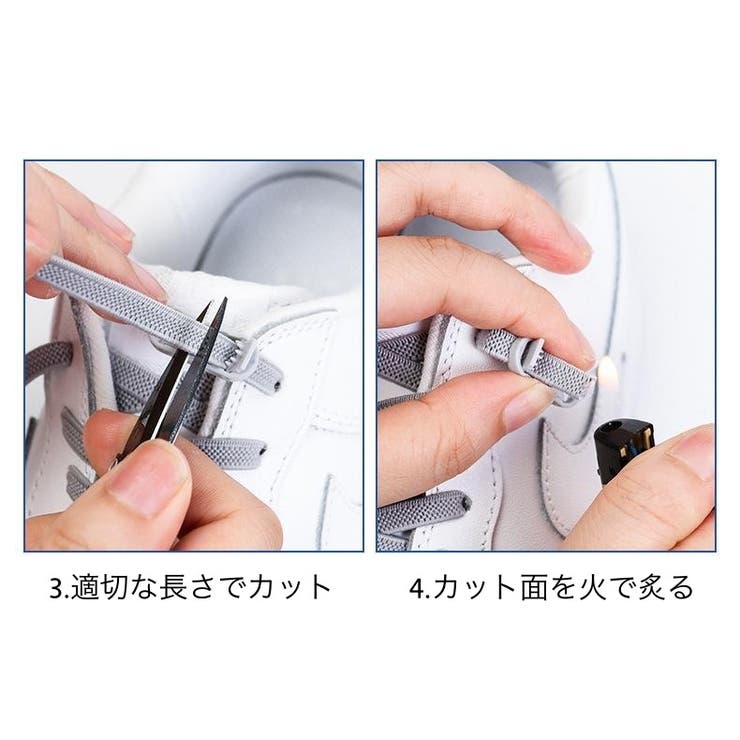 3.適切な長さでカット

4.カット面を火で炙る