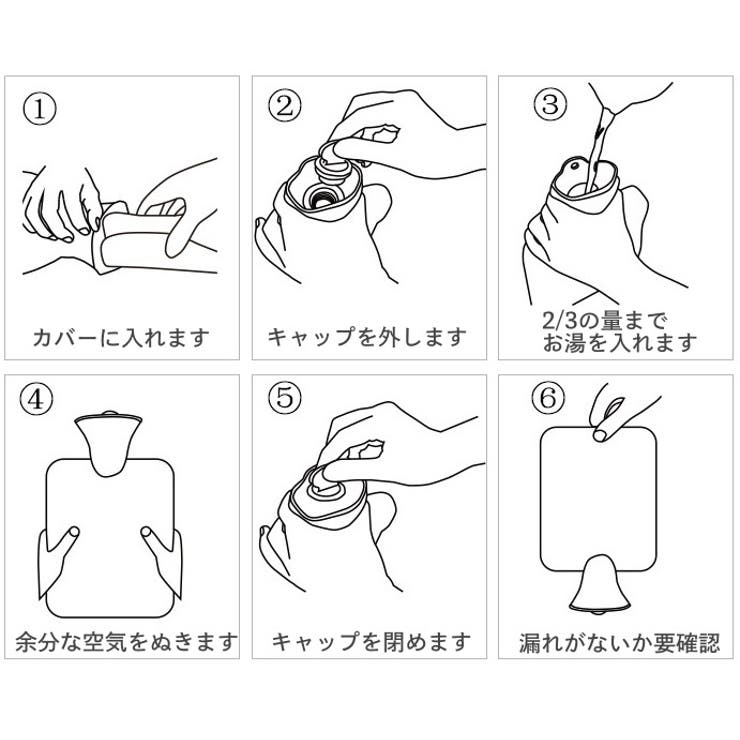 ①
カバーに入れます

②
キャップを外します

③
2/3の量まで
お湯を入れます

④
余分な空気をぬきます

⑤
キャップを閉めます

⑥
漏れがないか要確認