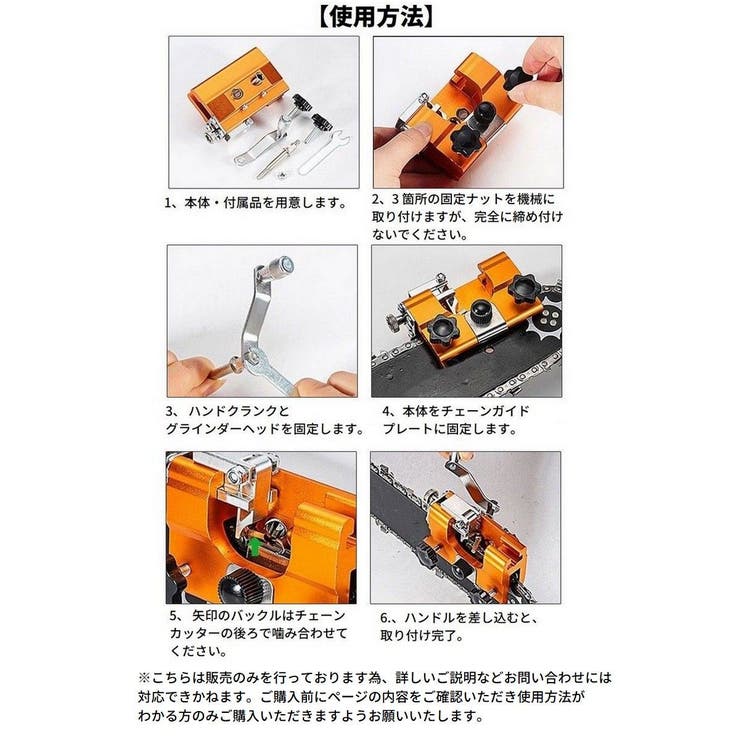 【使用方法】

1、本体・付属品を用意します。

2、3箇所の固定ナットを機械に取り付けますが、完全に締め付けないでください。

3、ハンドクランクとグラインダーヘッドを固定します。

4、本体をチェーンガイドプレートに固定します。

5、矢印のバックルはチェーンカッターの後ろで噛み合わせてください。

6.、ハンドルを差し込むと、取り付け完了。

※こちらは販売のみを行っております為、詳しいご説明などお問い合わせには対応できかねます。ご購入前にページの内容をご確認いただき使用方法がわかる方のみご購入いただきますようお願いいたします。