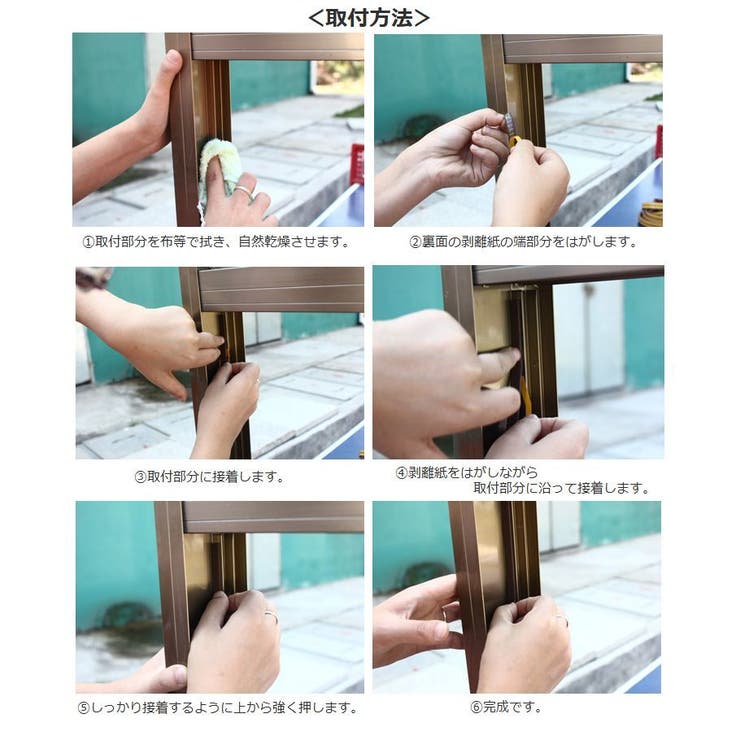 <取付方法>

①取付部分を布等で拭き、自然乾燥させます。

②裏面の剥離紙の端部分をはがします。

③取付部分に接着します。

④剥離紙をはがしながら
取付部分に沿って接着します。

⑤しっかり接着するように上から強く押します。

⑥完成です。