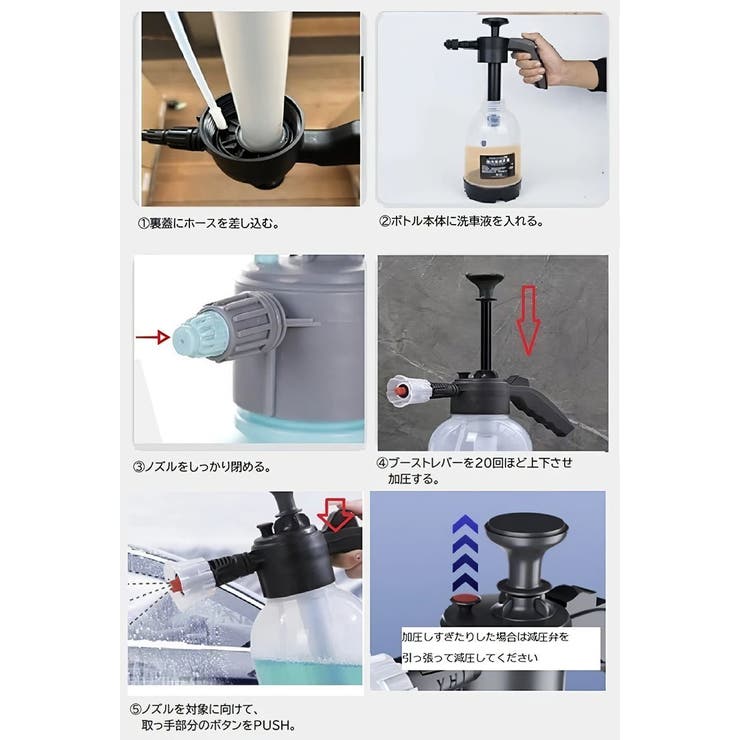 ①裏蓋にホースを差し込む。

②ボトル本体に洗車液を入れる。

③ノズルをしっかり閉める。

④ブーストレバーを20回ほど上下させ加圧する。

⑤ノズルを対象に向けて、取っ手部分のボタンをPUSH。

加圧しすぎたりした場合は減圧弁を引っ張って減圧してください