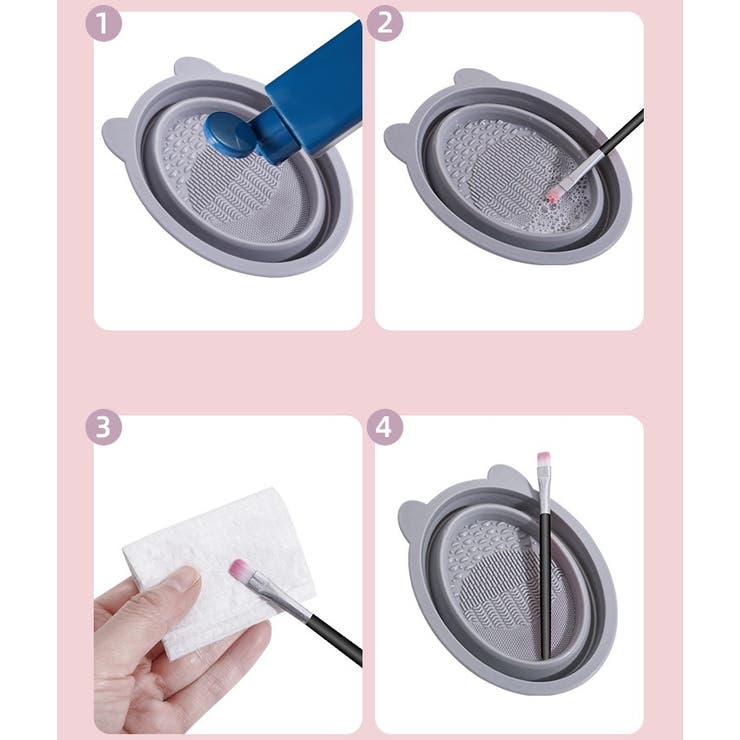 1

2

3

4