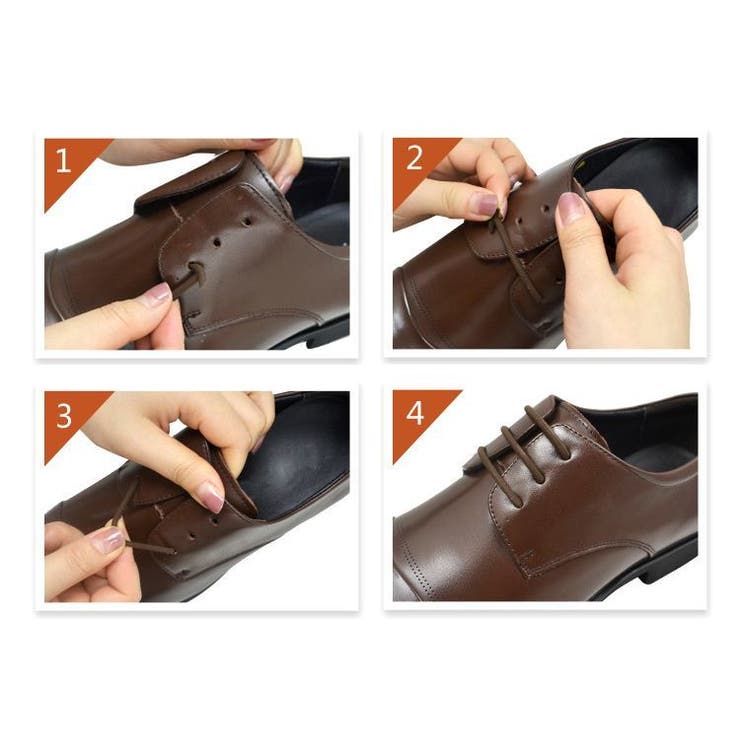 1

2

3

4