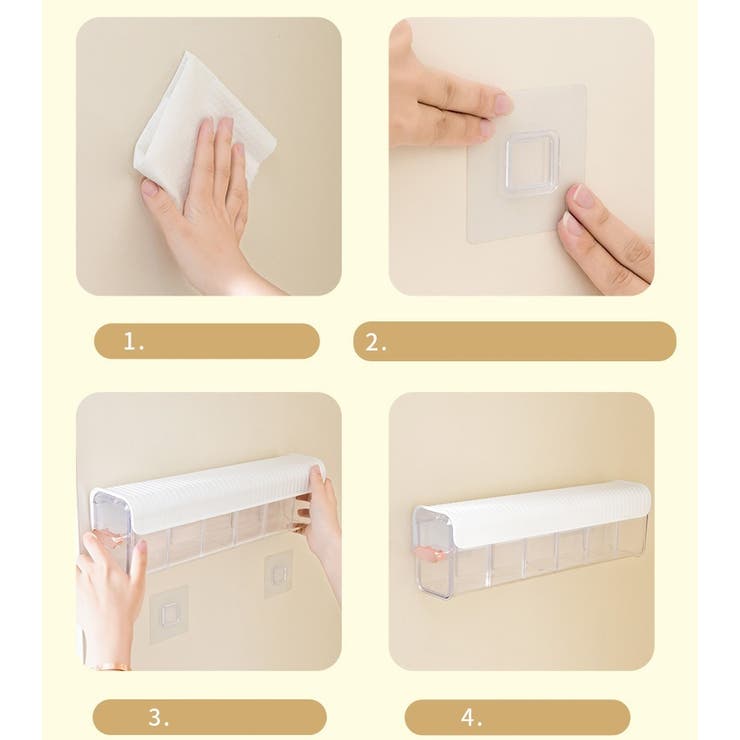 1.

2.

3.

4.