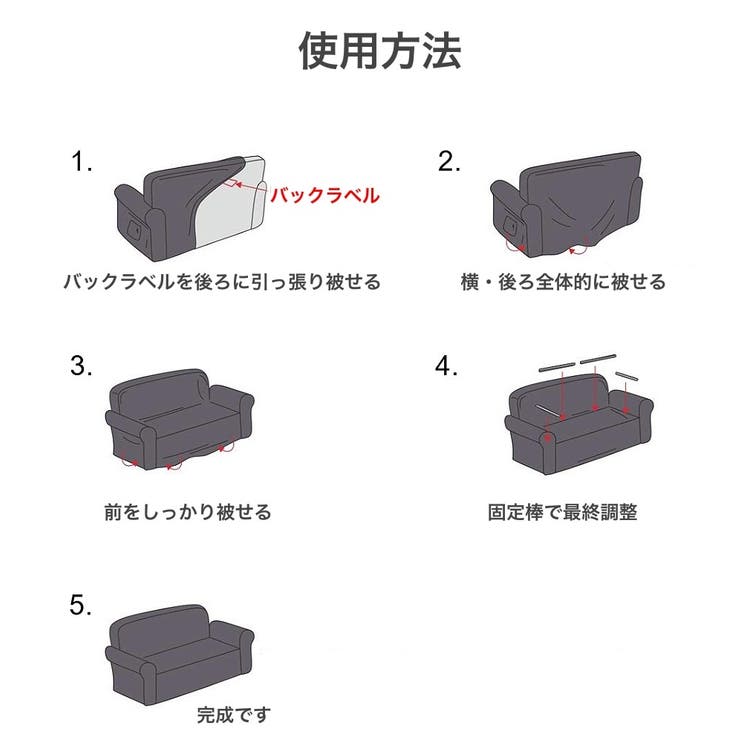 使用方法

1.

バックラベル

バックラベルを後ろに引っ張り被せる

2.

横・後ろ全体的に被せる

3.

前をしっかり被せる

4.

固定棒で最終調整

5.

完成です