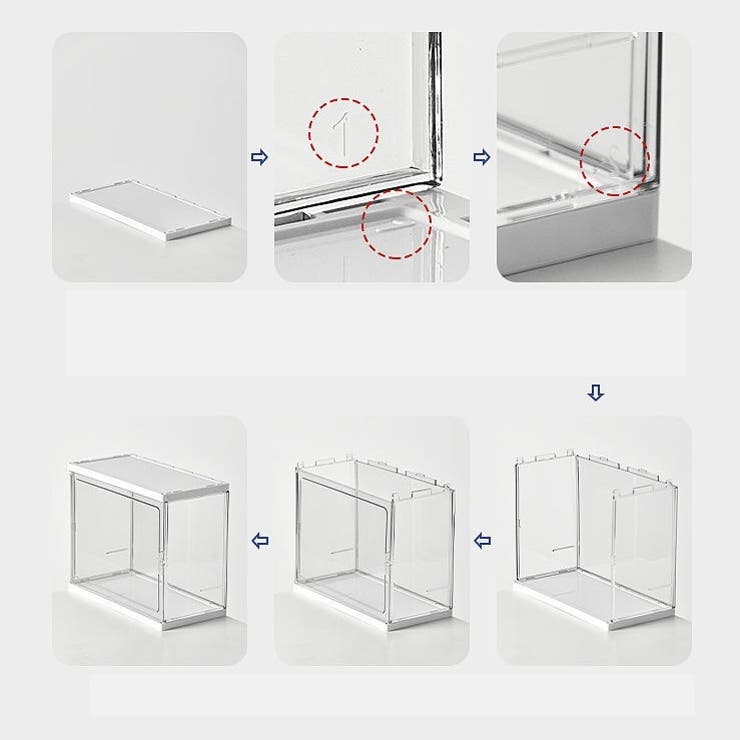 1