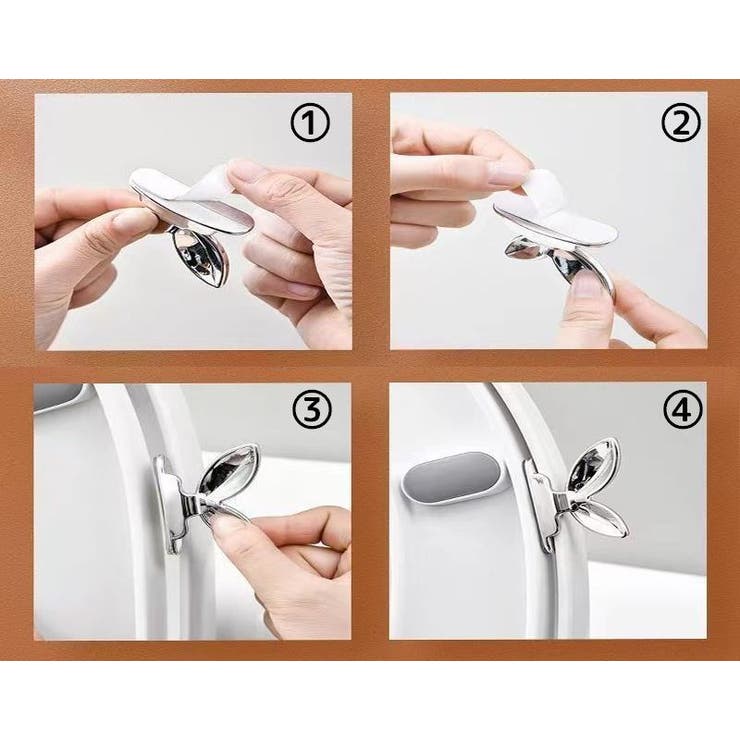 ①

②

③

④