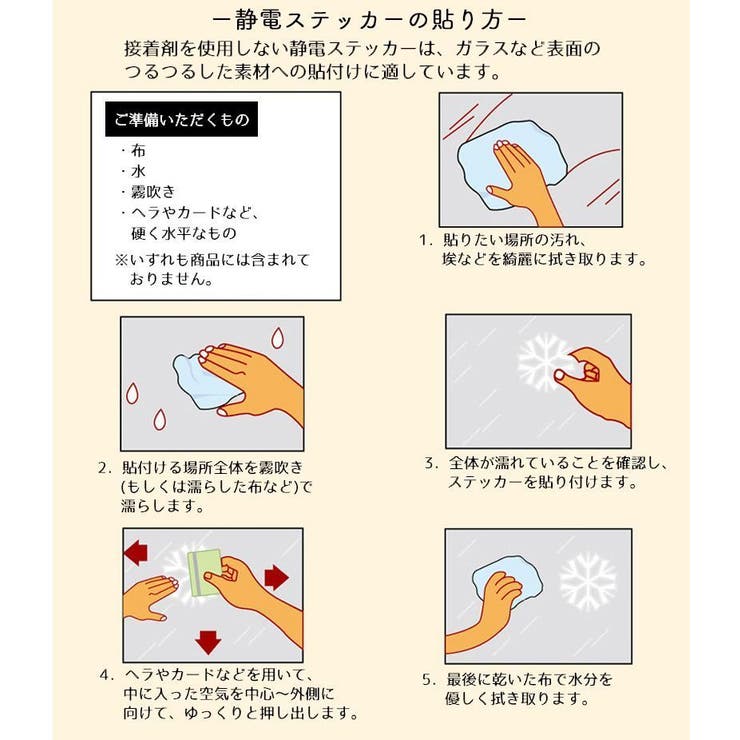 ー静電ステッカーの貼り方ー

接着剤を使用しない静電ステッカーは、ガラスなど表面のつるつるした素材への貼付けに適しています。

ご準備いただくもの

・布
・水
・霧吹き
・ヘラやカードなど、硬く水平なもの

※いずれも商品には含まれておりません。

1. 貼りたい場所の汚れ、埃などを綺麗に拭き取ります。

2. 貼付ける場所全体を霧吹き(もしくは濡らした布など)で濡らします。

3. 全体が濡れていることを確認し、ステッカーを貼り付けます。

4. ヘラやカードなどを用いて、中に入った空気を中心〜外側に向けて、ゆっくりと押し出します。

5. 最後に乾いた布で水分を優しく拭き取ります。