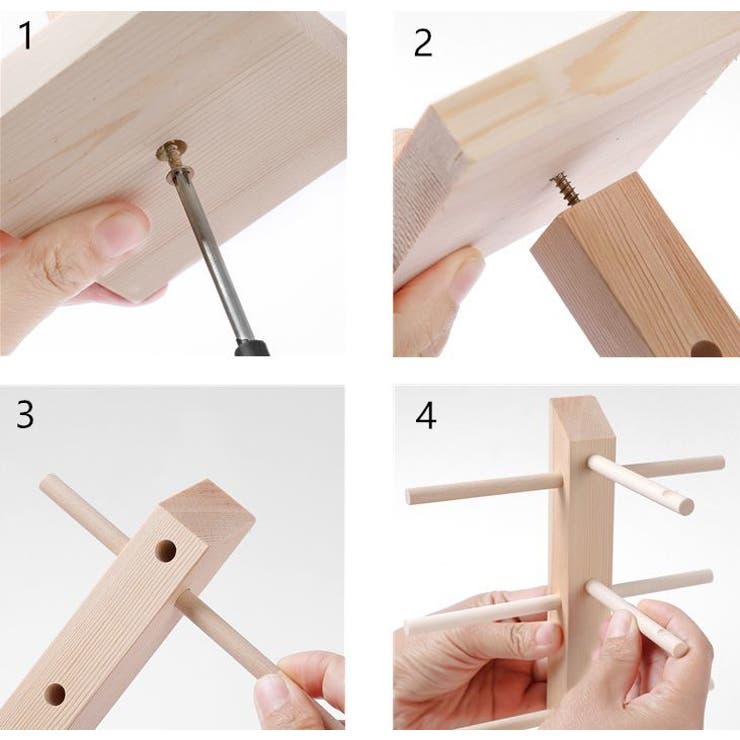 1

2

3

4