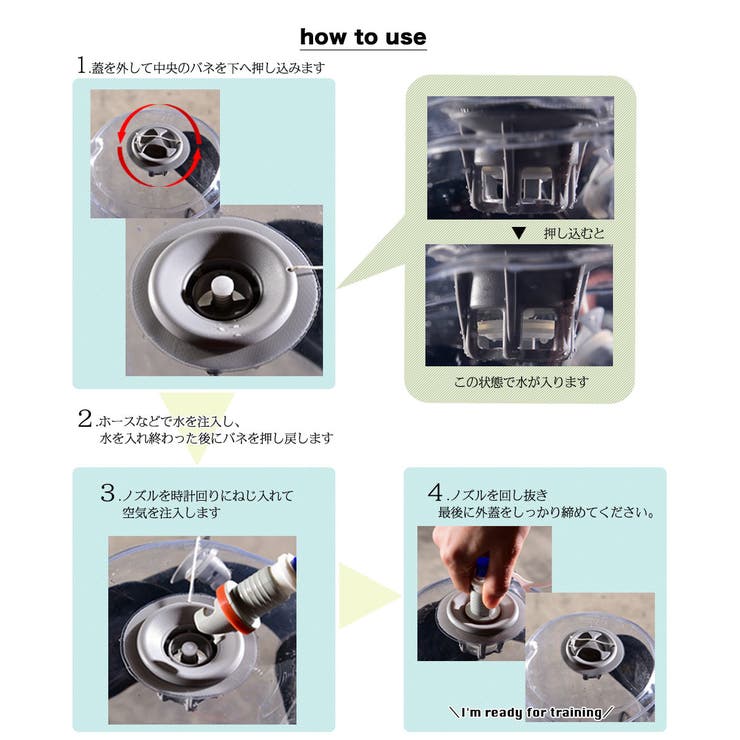 how to use

1.蓋を外して中央のバネを下へ押し込みます

▼ 押し込むと

この状態で水が入ります

2.ホースなどで水を注入し、水を入れ終わった後にバネを押し戻します

3.ノズルを時計回りにねじ入れて空気を注入します

4.ノズルを回し抜き最後に外蓋をしっかり締めてください。

＼I'm ready for training／