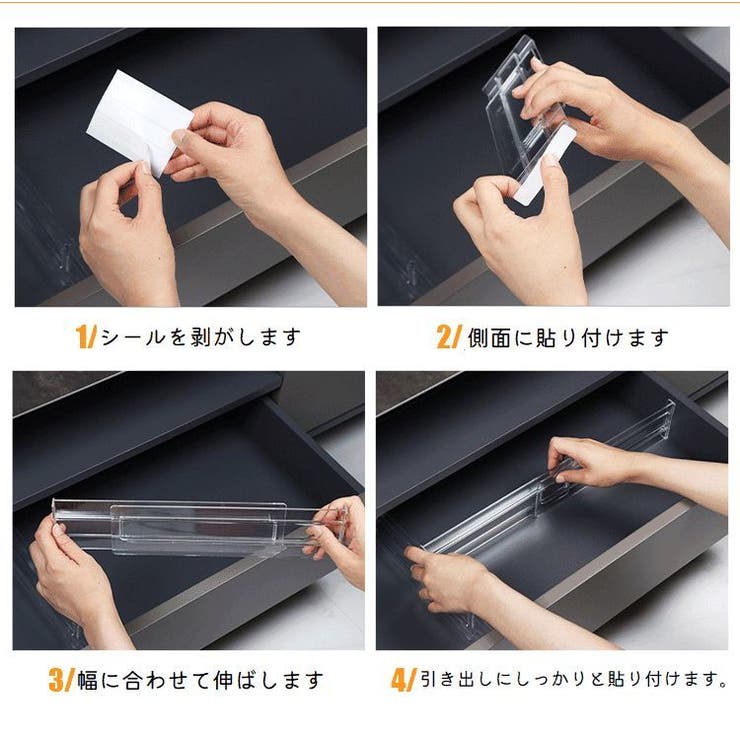 1/シールを剥がします

2/側面に貼り付けます

3/幅に合わせて伸ばします

4/引き出しにしっかりと貼り付けます。