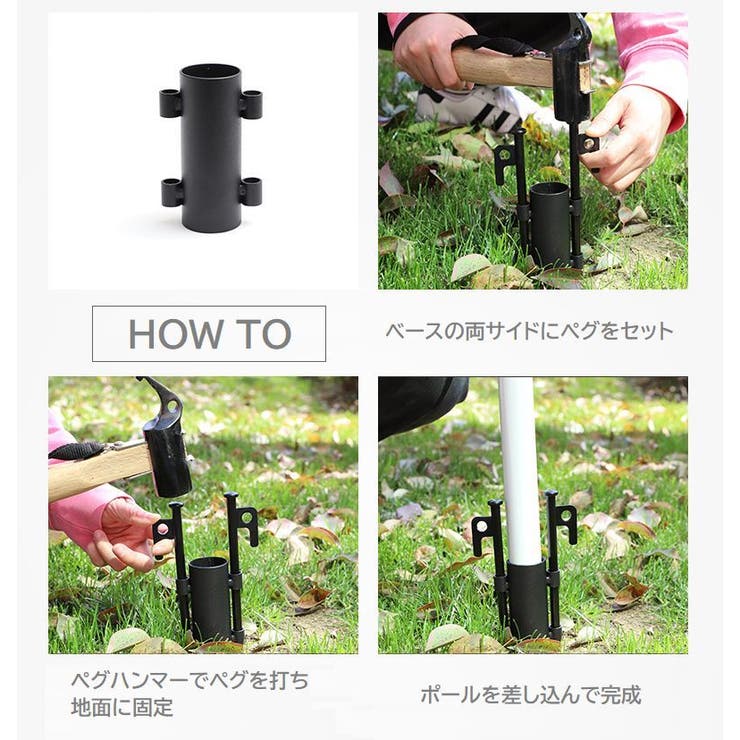 HOW TO

ベースの両サイドにペグをセット

ペグハンマーでペグを打ち
地面に固定

ポールを差し込んで完成