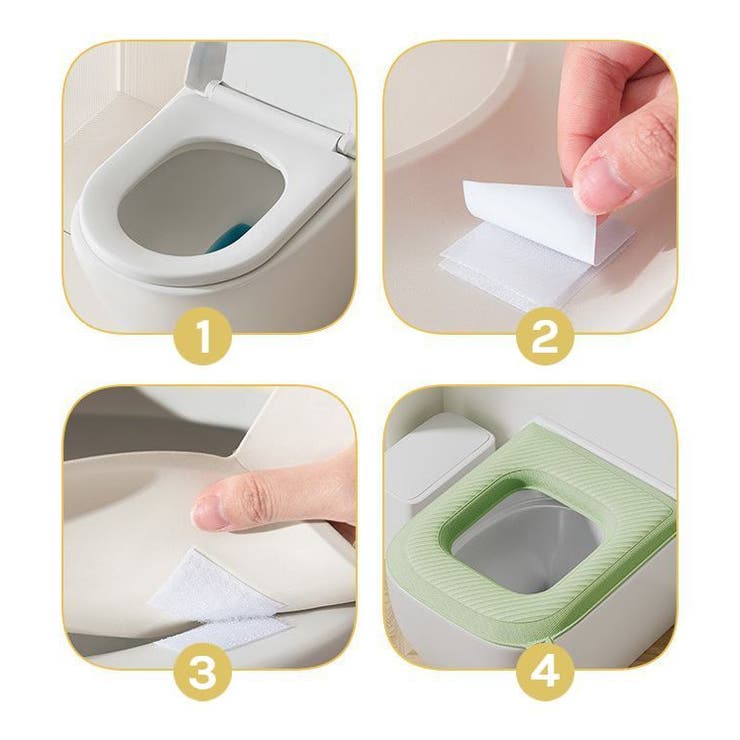 1

2

3

4