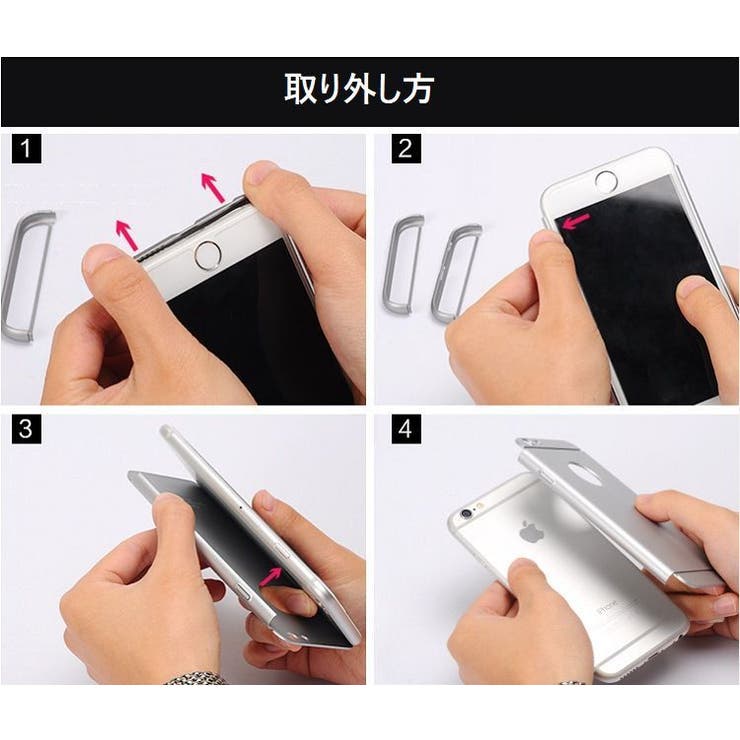 取り外し方

1

2

3

4

iPhone