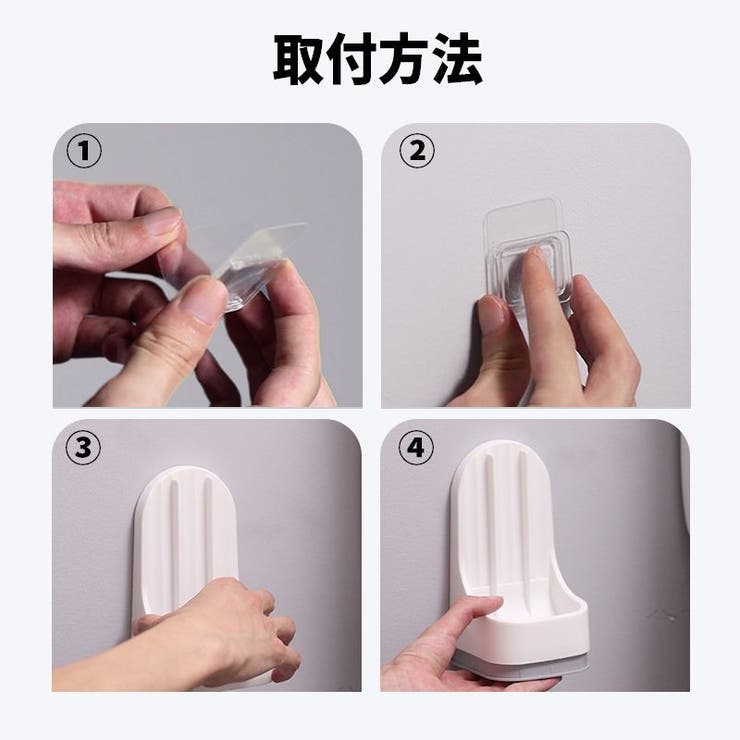 取付方法

①

②

③

④