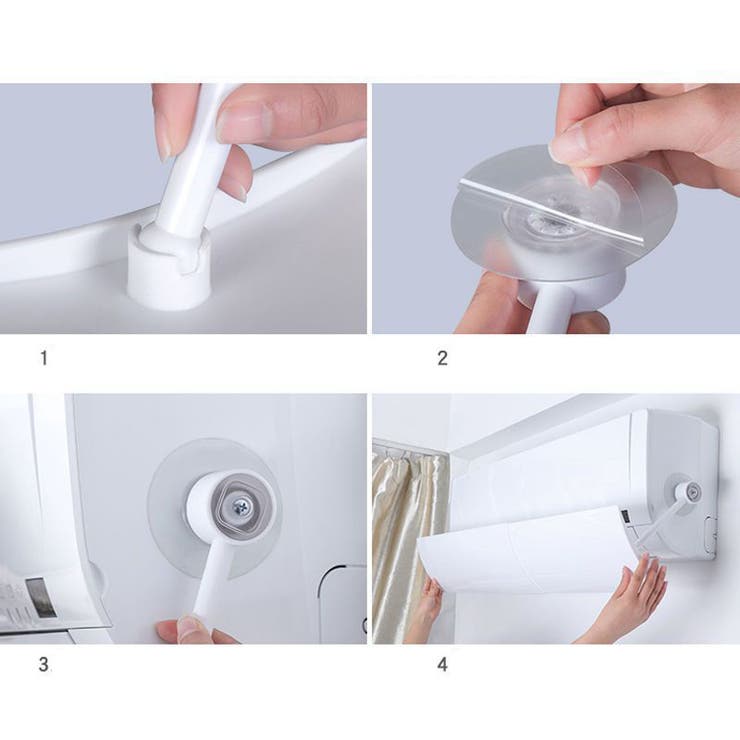 1

2

3

4