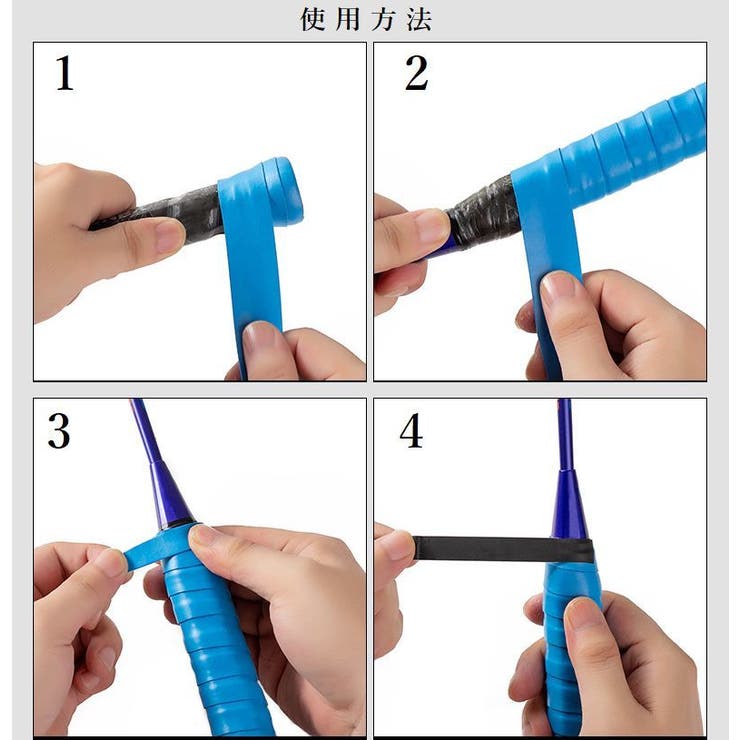 使用方法

1

2

3

4