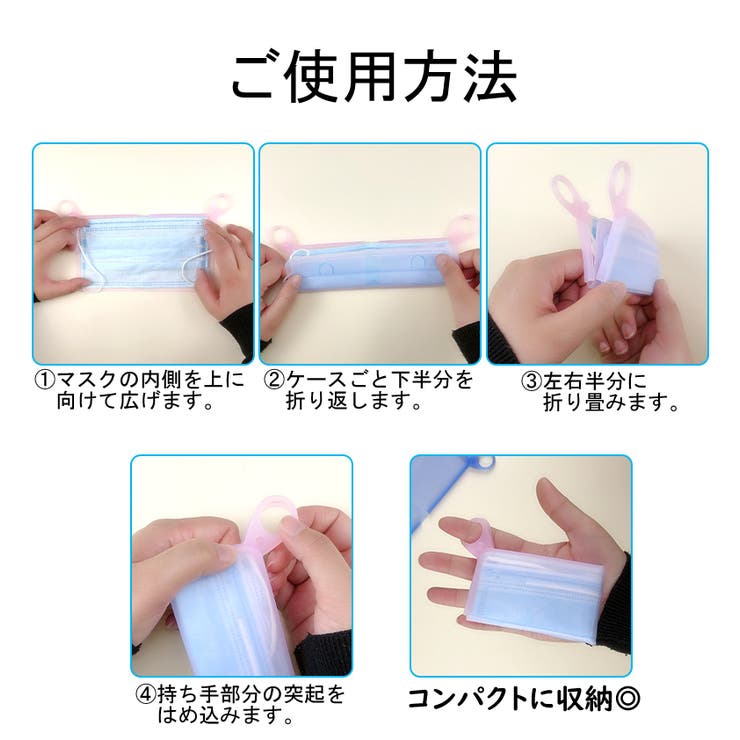 ご使用方法

①マスクの内側を上に向けて広げます。

②ケースごと下半分を折り返します。

③左右半分に折り畳みます。

④持ち手部分の突起をはめ込みます。

コンパクトに収納◎