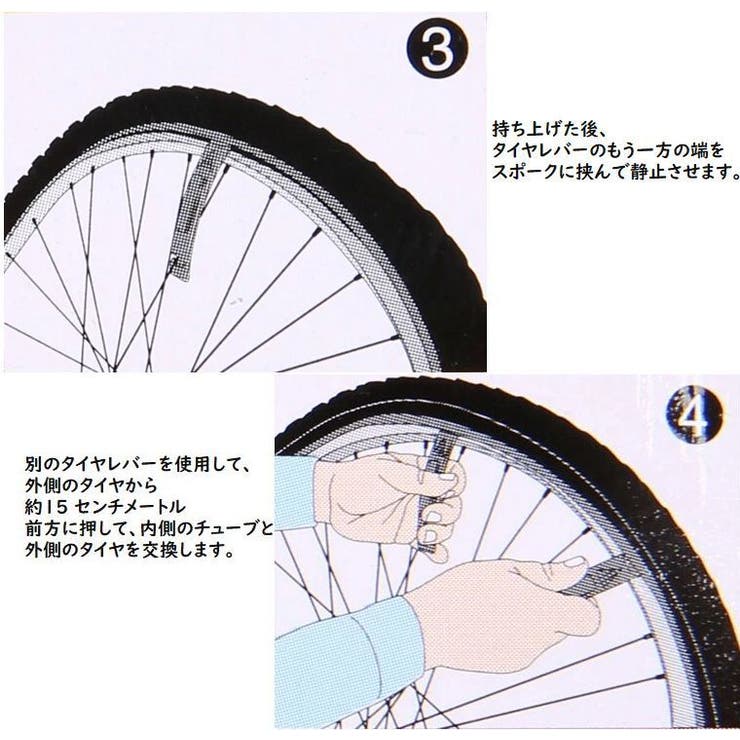 3

持ち上げた後、
タイヤレバーのもう一方の端を
スポークに挟んで静止させます。

4

別のタイヤレバーを使用して、
外側のタイヤから
約15 センチメートル
前方に押して、内側のチューブと
外側のタイヤを交換します。