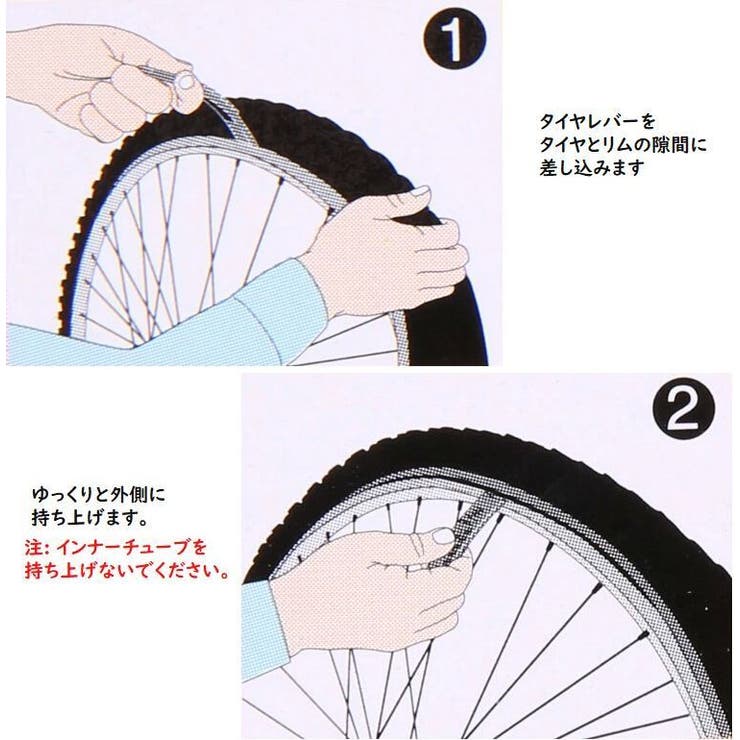 1

タイヤレバーを
タイヤとリムの隙間に
差し込みます

2

ゆっくりと外側に
持ち上げます。

注: インナーチューブを
持ち上げないでください。