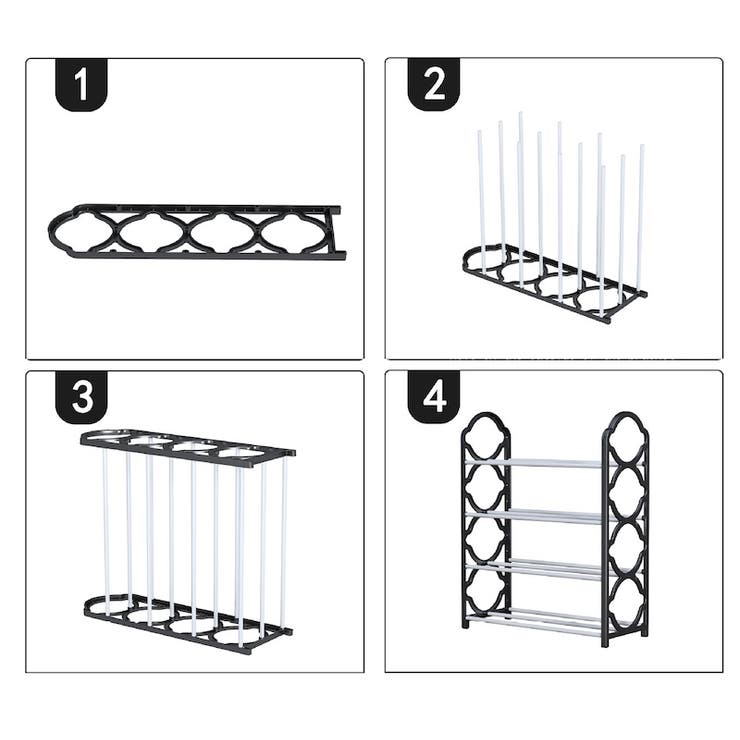 1

2

3

4