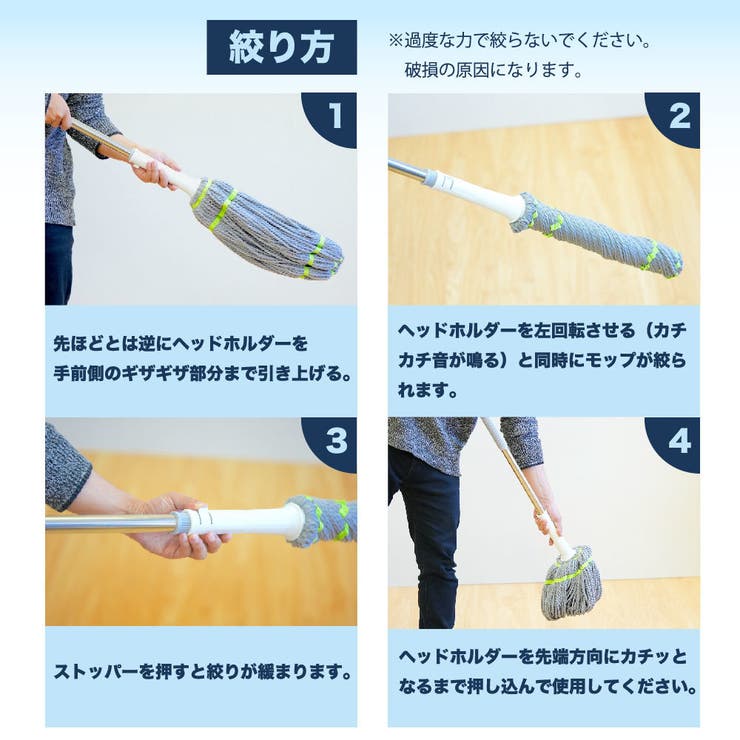 絞り方

※過度な力で絞らないでください。
破損の原因になります。

1

先ほどとは逆にヘッドホルダーを手前側のギザギザ部分まで引き上げる。

2

ヘッドホルダーを左回転させる（カチカチ音が鳴る）と同時にモップが絞られます。

3

ストッパーを押すと絞りが緩まります。

4

ヘッドホルダーを先端方向にカチッとなるまで押し込んで使用してください。